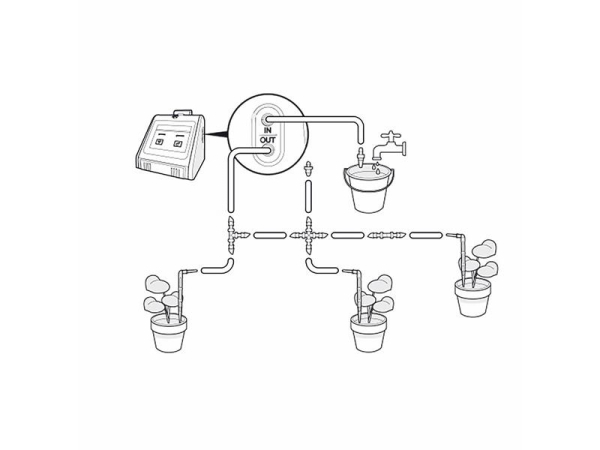 IN
OUT